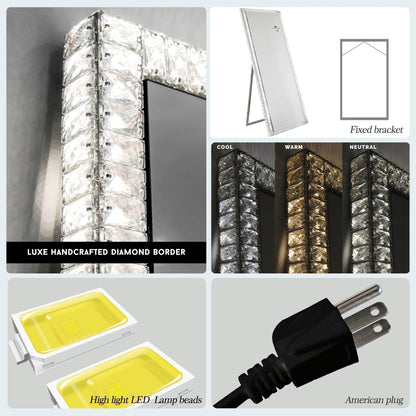 LUXE HANDCRAFTED DIAMOND BORDER

Fixed bracket

COOL

WARM

NEUTRAL

High light LED Lamp beads

American plug